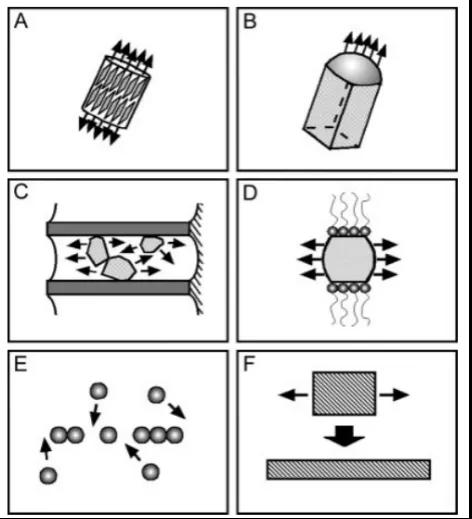 A

B

C

D

E

F