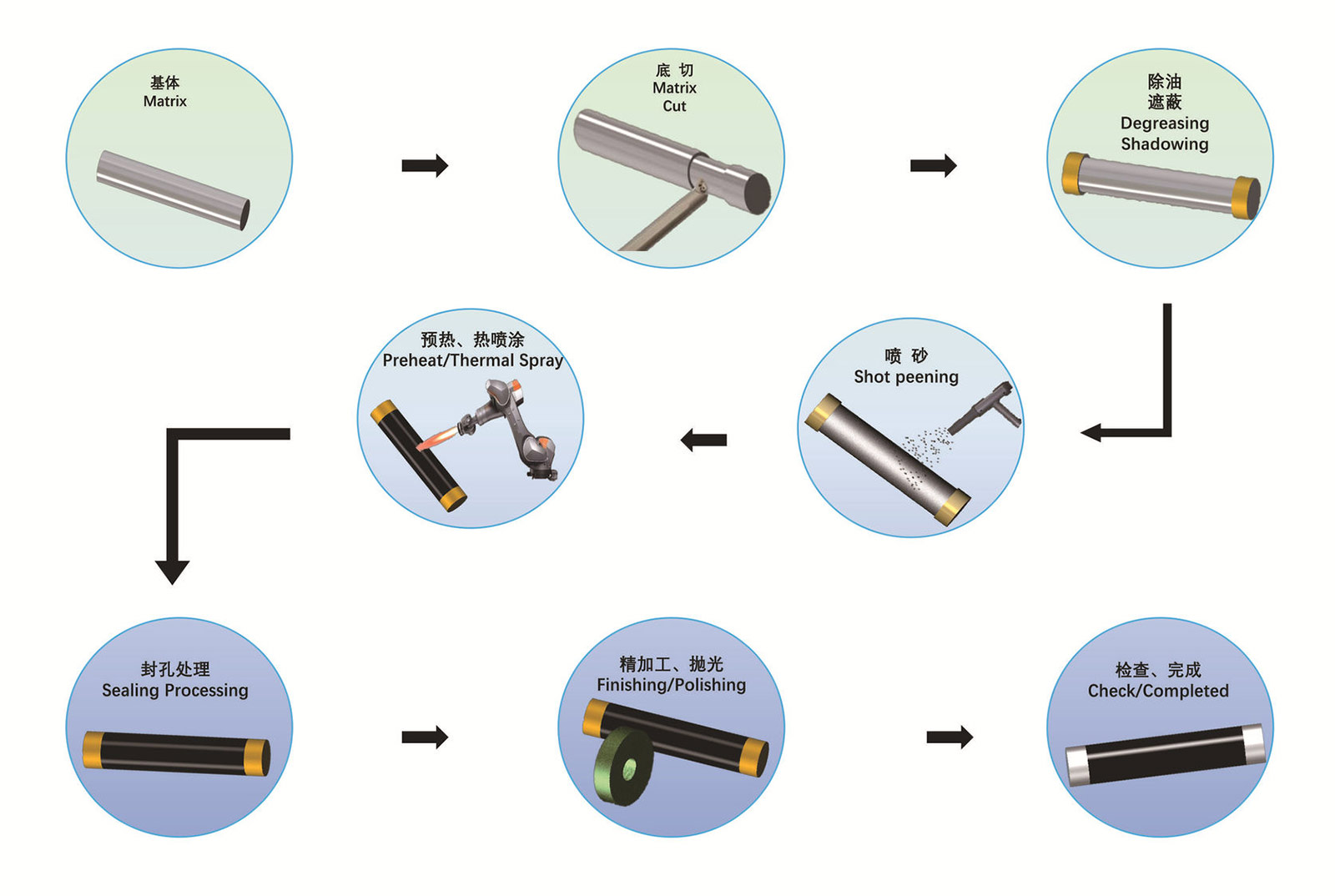 基体
Matrix

底 切
Matrix
Cut

除油
遮蔽
Degreasing
Shadowing

喷 砂
Shot peening

预热、热喷涂
Preheat/Thermal Spray

封孔处理
Sealing Processing

精加工、抛光
Finishing/Polishing

检查、完成
Check/Completed